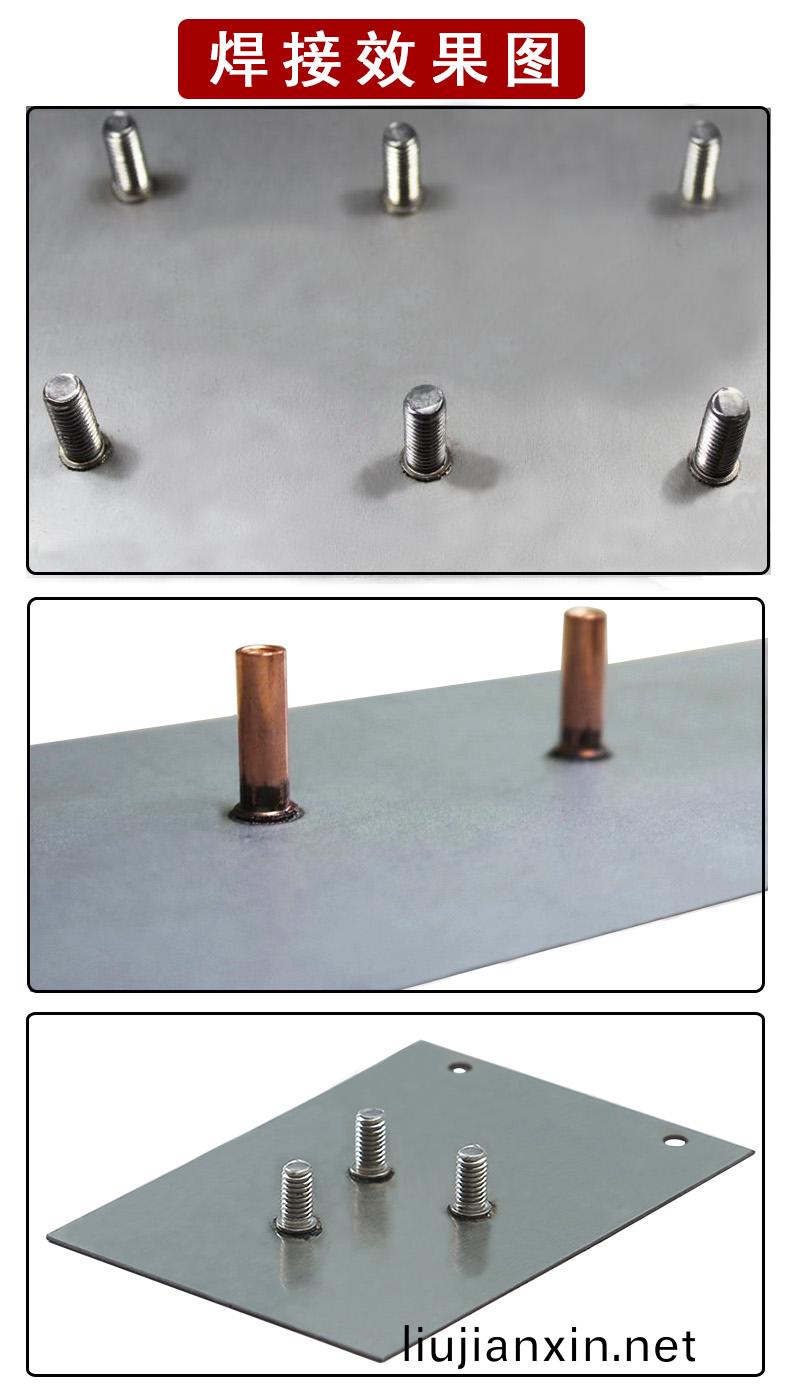 焊接效果图

liujianxin.net